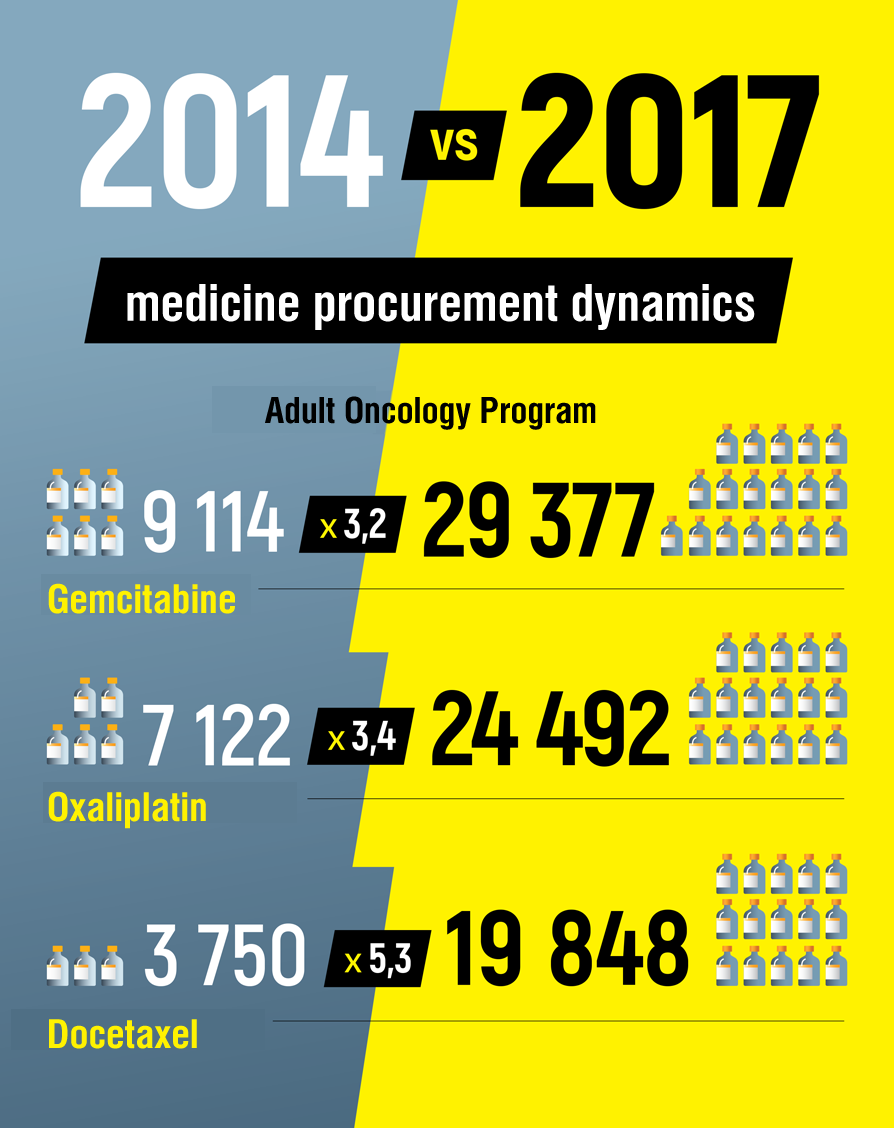 2014 vs 2017

medicine procurement dynamics

Adult Oncology Program

9 114 x 3,2 29 377

Gemcitabine

7 122 x 3,4 24 492

Oxaliplatin

3 750 x 5,3 19 848

Docetaxel