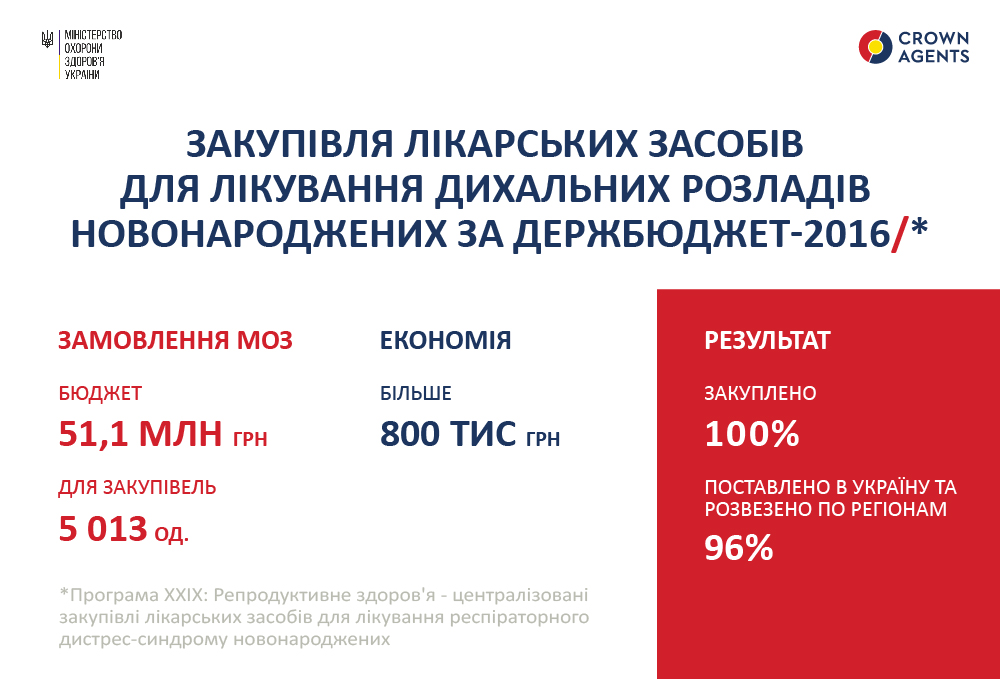 МІНІСТЕРСТВО ОХОРОНИ ЗДОРОВ'Я УКРАЇНИ

CROWN AGENTS

ЗАКУПІВЛЯ ЛІКАРСЬКИХ ЗАСОБІВ ДЛЯ ЛІКУВАННЯ ДИХАЛЬНИХ РОЗЛАДІВ НОВОНАРОДЖЕНИХ ЗА ДЕРЖБЮДЖЕТ-2016/*

ЗАМОВЛЕННЯ МОЗ

БЮДЖЕТ
51,1 МЛН ГРН

ДЛЯ ЗАКУПІВЕЛЬ
5 013 ОД.

ЕКОНОМІЯ

БІЛЬШЕ
800 ТИС ГРН

РЕЗУЛЬТАТ

ЗАКУПЛЕНО
100%

ПОСТАВЛЕНО В УКРАЇНУ ТА РОЗВЕЗЕНО ПО РЕГІОНАМ
96%

*Програма XXIX: Репродуктивне здоров'я - централізовані закупівлі лікарських засобів для лікування респіраторного дистрес-синдрому новонароджених