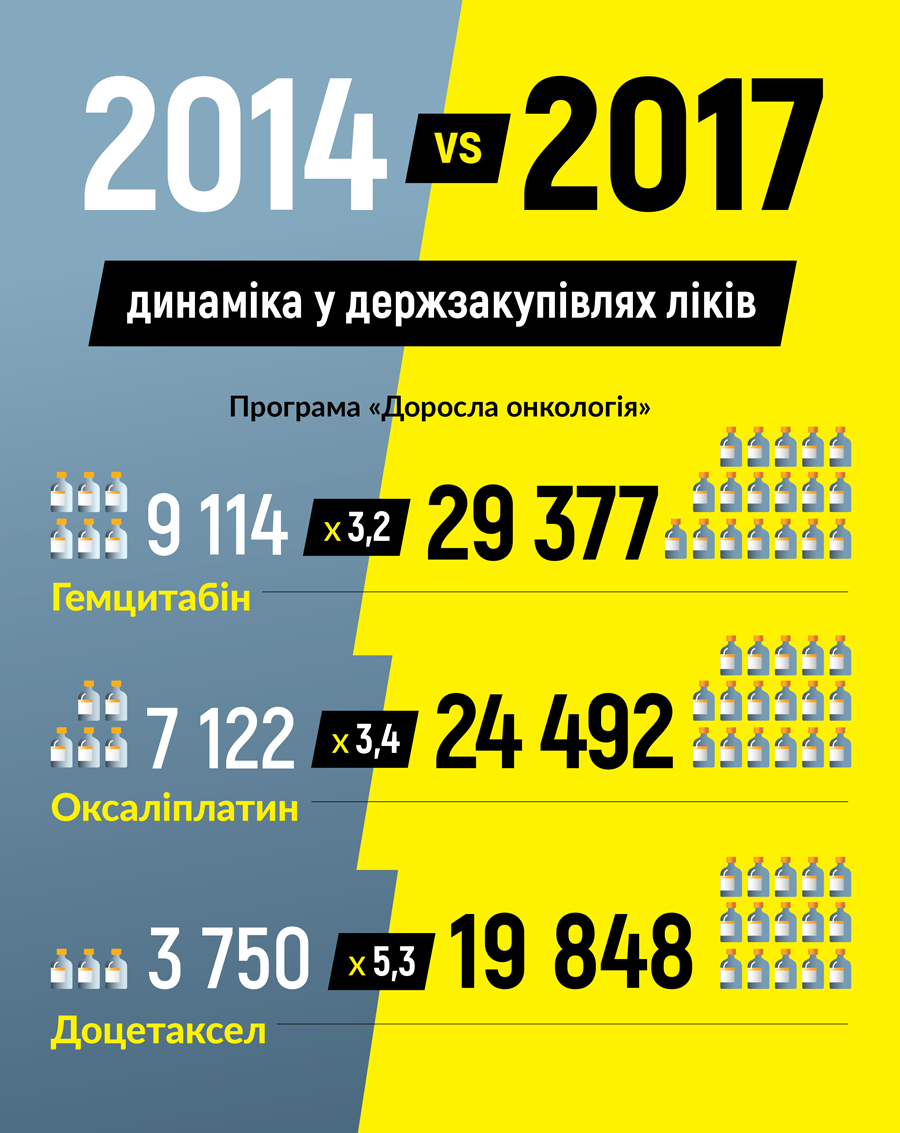 2014 VS 2017

динаміка у держзакупівлях ліків

Програма «Доросла онкологія»

9 114 x 3,2 29 377

Гемцитабін

7 122 x 3,4 24 492

Оксаліплатин

3 750 x 5,3 19 848

Доцетаксел